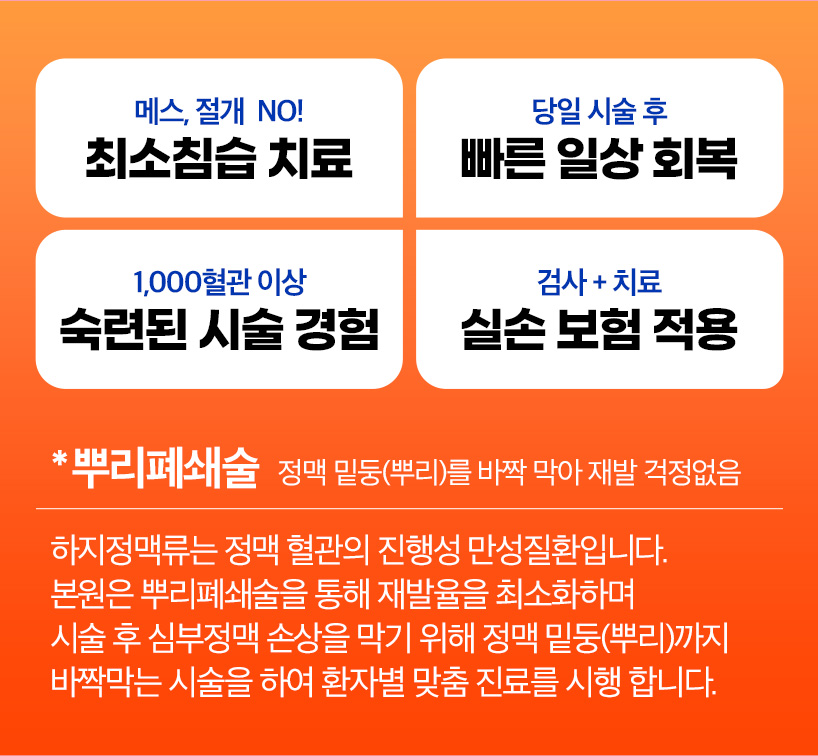 메스, 절개 NO!
최소침습 치료

당일 시술 후
빠른 일상 회복

1,000혈관 이상
숙련된 시술 경험

검사 + 치료
실손 보험 적용

* 뿌리폐쇄술 정맥 밑둥(뿌리)를 바짝 막아 재발 걱정없음

하지정맥류는 정맥 혈관의 진행성 만성질환입니다.
본원은 뿌리폐쇄술을 통해 재발율을 최소화하며
시술 후 심부정맥 손상을 막기 위해 정맥 밑둥(뿌리)까지
바짝막는 시술을 하여 환자별 맞춤 진료를 시행 합니다.